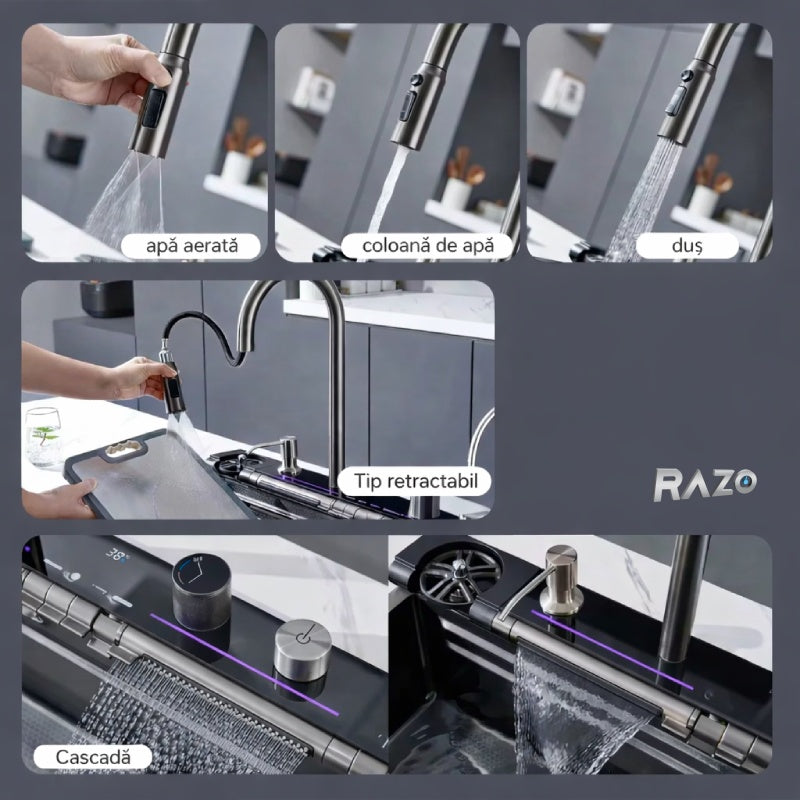 apă aerată

coloană de apă

duș

Tip retractabil

RAZO

38°

Cascadă