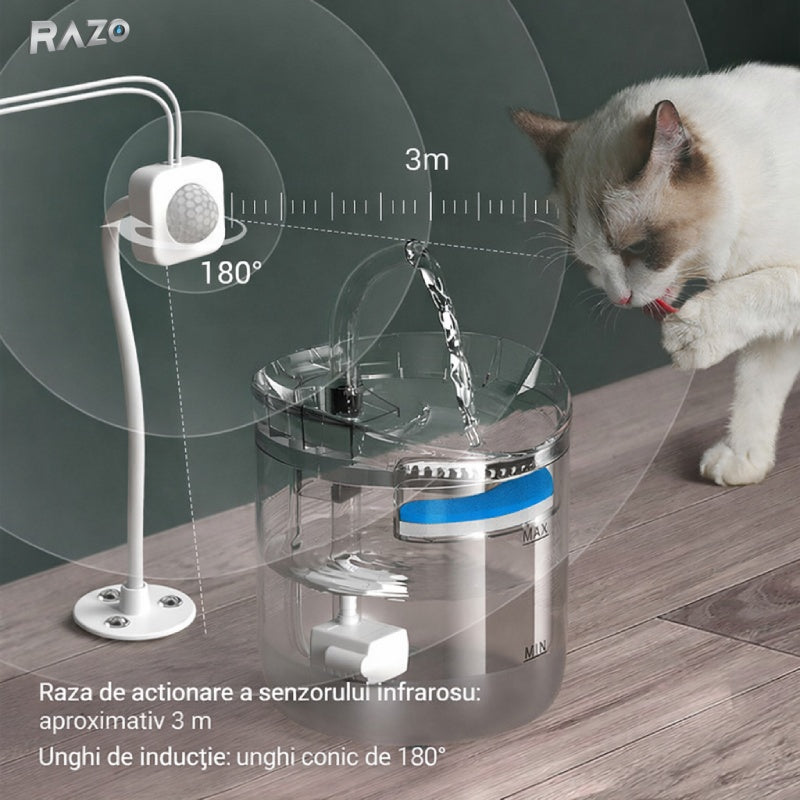 RAZO

3m

180°

MAX

MIN

Raza de actionare a senzorului infrarosu: aproximativ 3 m

Unghi de inducţie: unghi conic de 180°