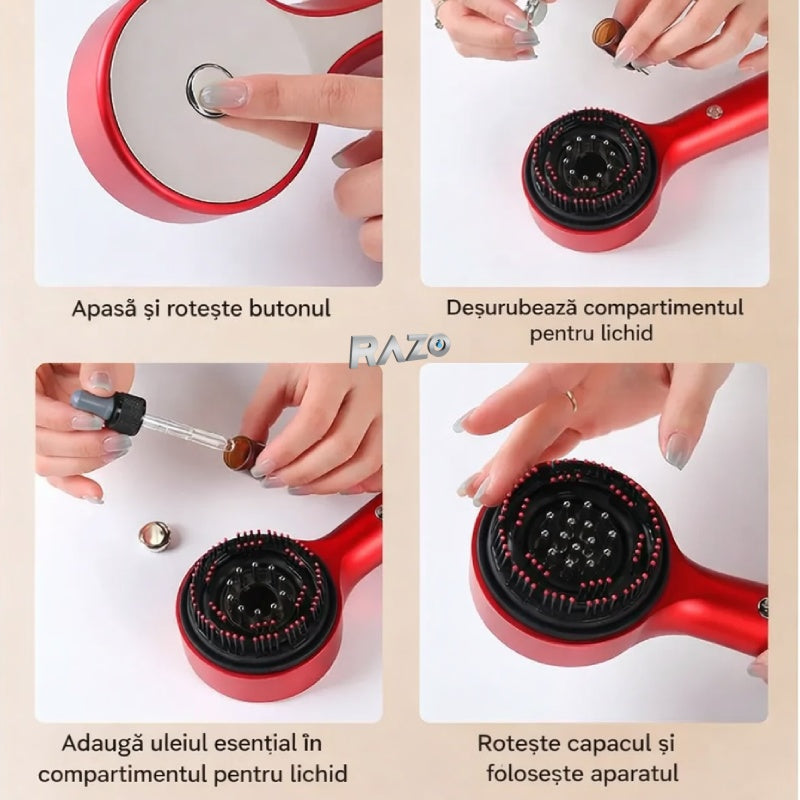 Apasă și rotește butonul

Deșurubează compartimentul pentru lichid

RAZO

Adaugă uleiul esențial în compartimentul pentru lichid

Rotește capacul și folosește aparatul